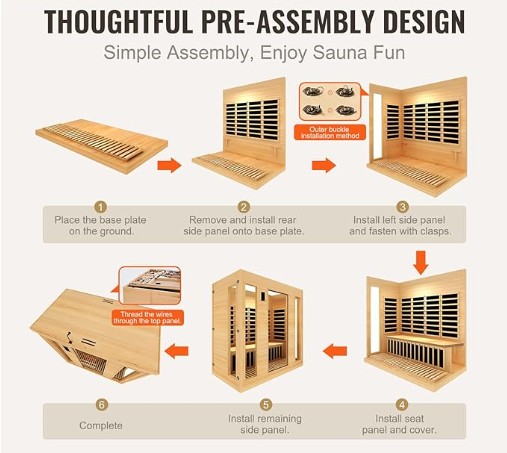 THOUGHTFUL PRE-ASSEMBLY DESIGN

Simple Assembly, Enjoy Sauna Fun

Outer buckle installation method

1
Place the base plate on the ground.

2
Remove and install rear side panel onto base plate.

3
Install left side panel and fasten with clasps.

Thread the wires through the top panel.

6
Complete

5
Install remaining side panel.

4
Install seat panel and cover.